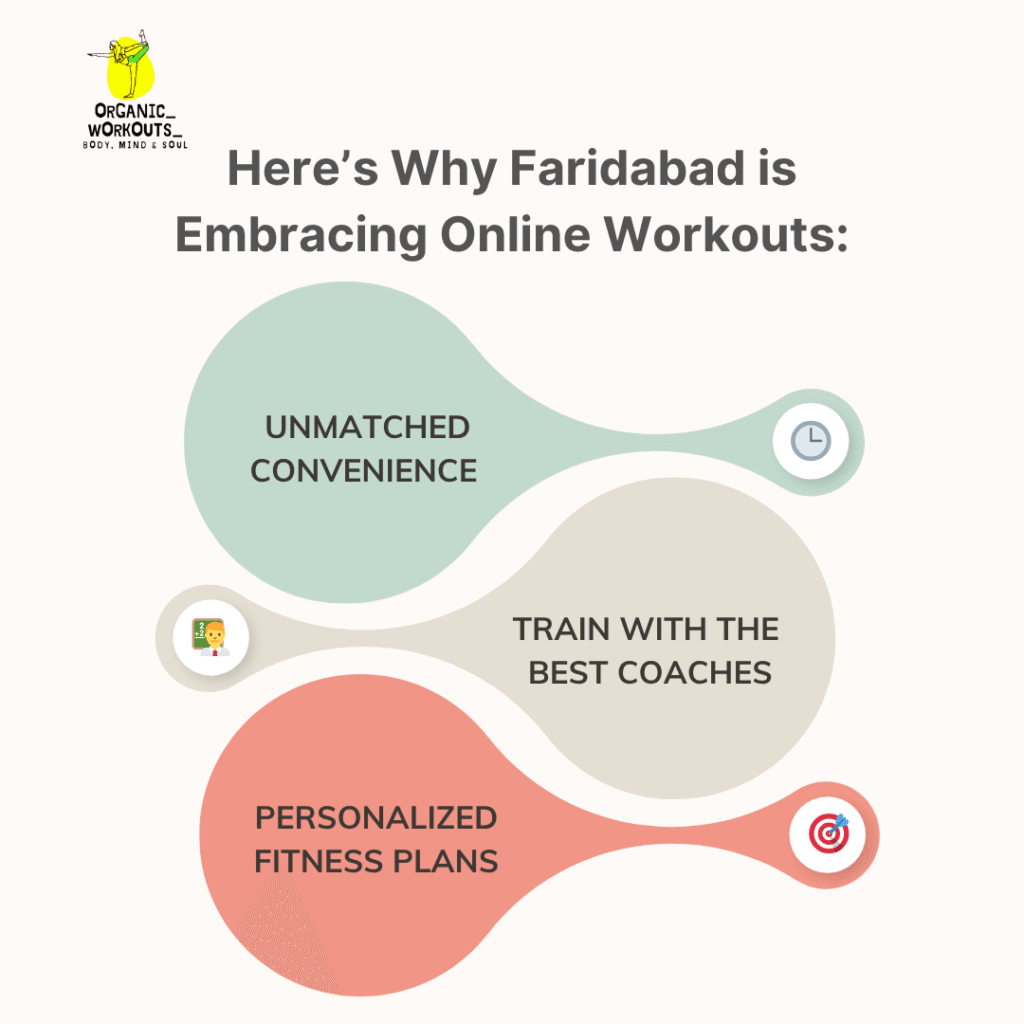 ORGANIC_
WORKOUTS_
BODY, MIND & SOUL

Here's Why Faridabad is Embracing Online Workouts:

UNMATCHED CONVENIENCE

TRAIN WITH THE BEST COACHES

PERSONALIZED FITNESS PLANS