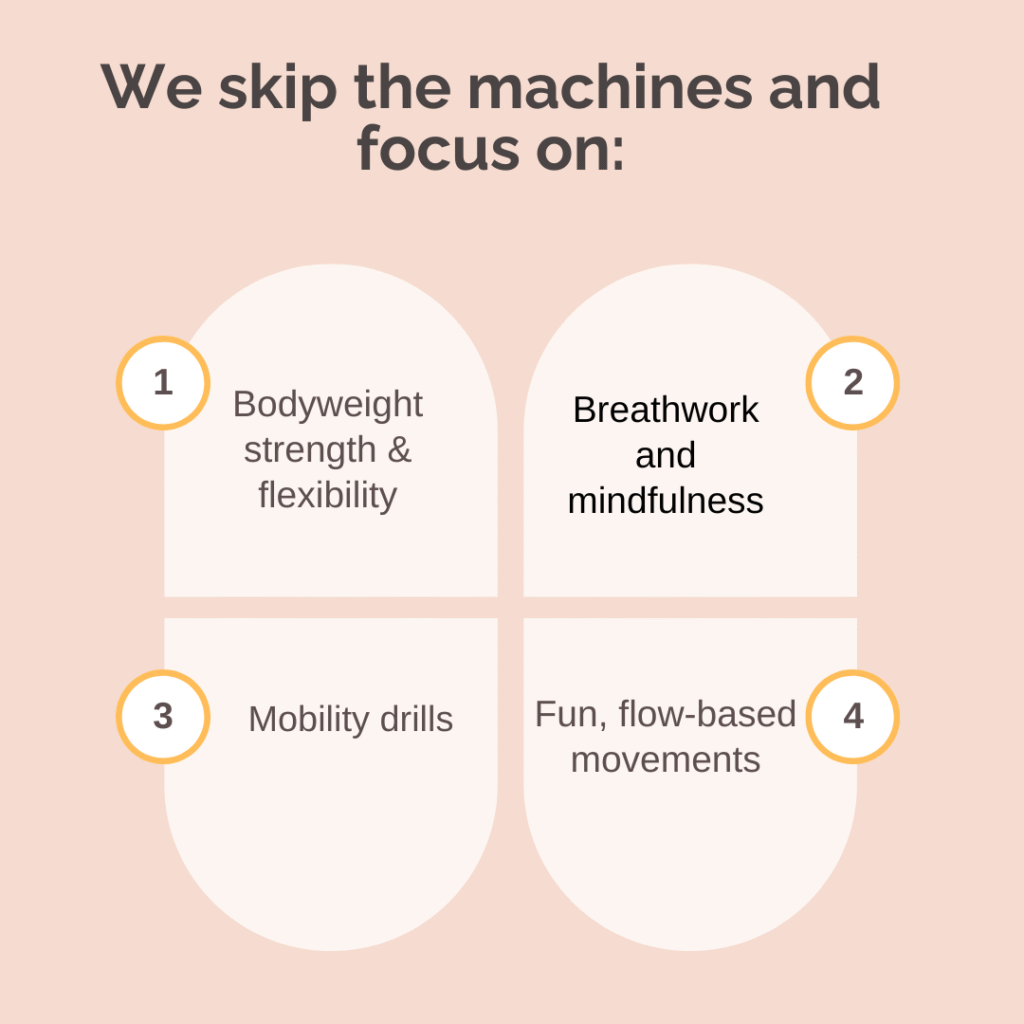 We skip the machines and focus on:

1

Bodyweight strength & flexibility

2

Breathwork and mindfulness

3

Mobility drills

4

Fun, flow-based movements