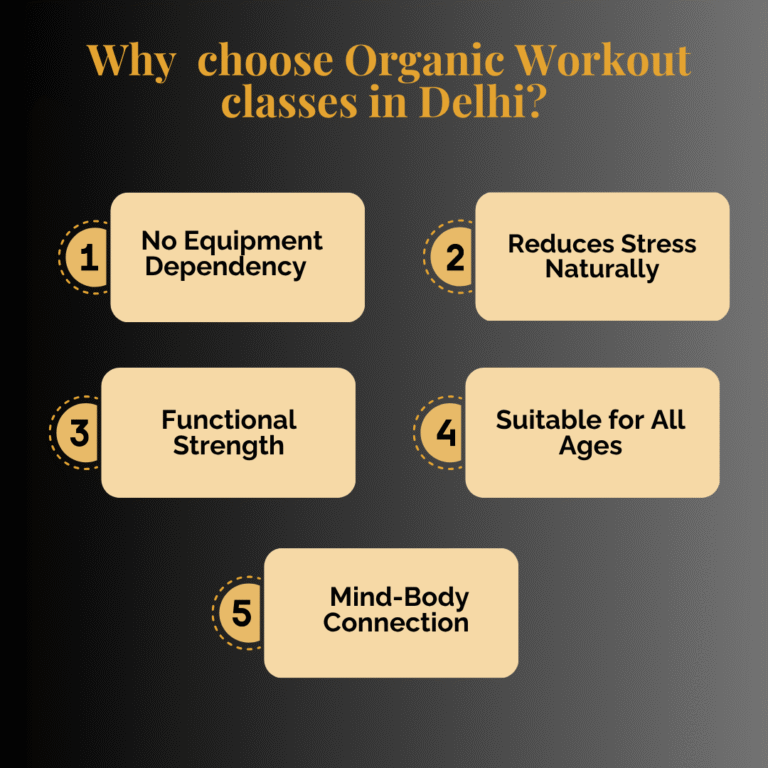 Why choose Organic Workout classes in Delhi?

1 No Equipment Dependency

2 Reduces Stress Naturally

3 Functional Strength

4 Suitable for All Ages

5 Mind-Body Connection